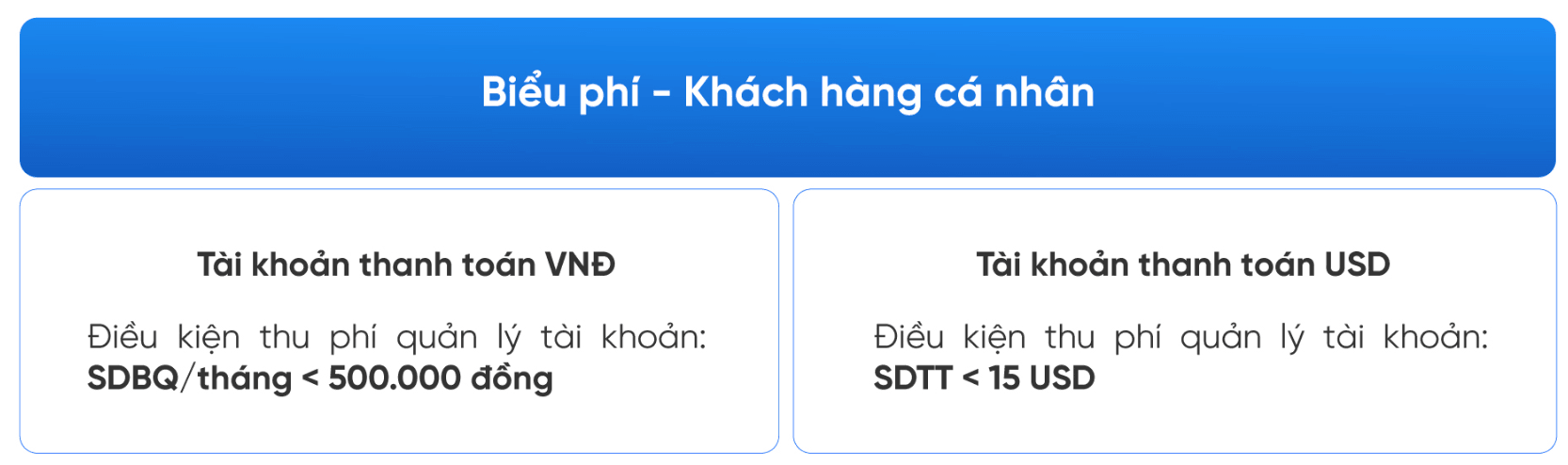 Biểu phí - Khách hàng cá nhân

Tài khoản thanh toán VNĐ

Điều kiện thu phí quản lý tài khoản: SDBQ/tháng < 500.000 đồng

Tài khoản thanh toán USD

Điều kiện thu phí quản lý tài khoản: SDTT < 15 USD