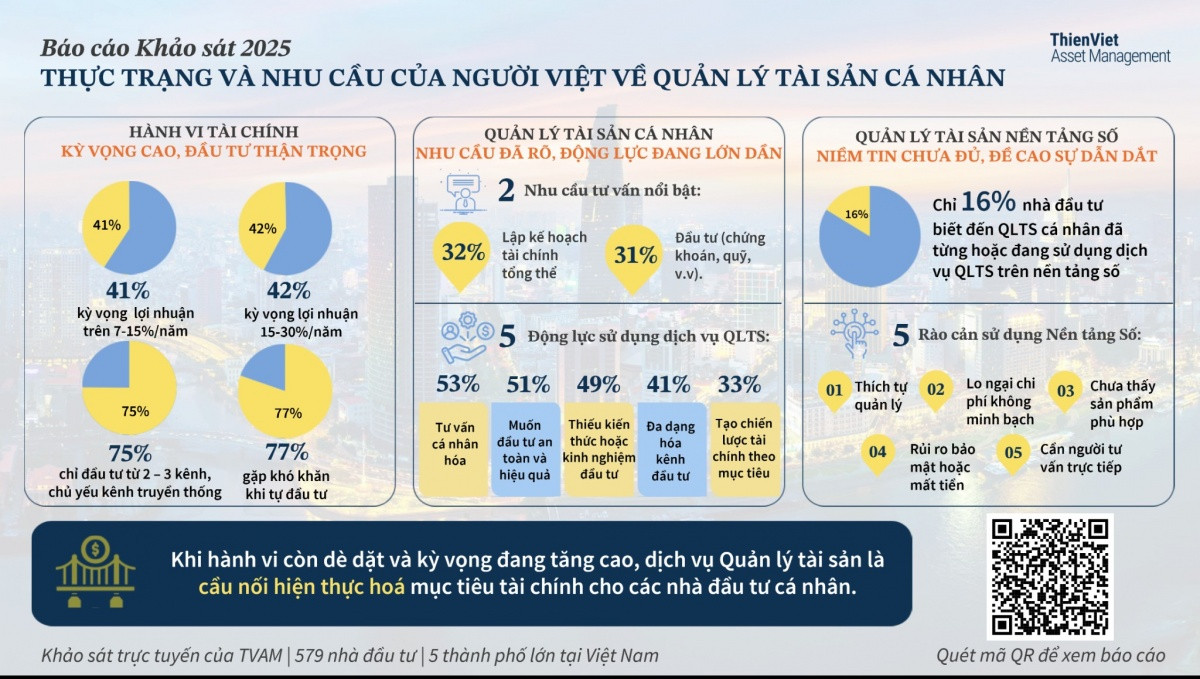 Báo cáo Khảo sát 2025
THỰC TRẠNG VÀ NHU CẦU CỦA NGƯỜI VIỆT VỀ QUẢN LÝ TÀI SẢN CÁ NHÂN

ThienViet
Asset Management

HÀNH VI TÀI CHÍNH
KỲ VỌNG CAO, ĐẦU TƯ THẬN TRỌNG

41%
41%
kỳ vọng lợi nhuận trên 7-15%/năm

42%
42%
kỳ vọng lợi nhuận 15-30%/năm

75%
75%
chỉ đầu tư từ 2 – 3 kênh, chủ yếu kênh truyền thống

77%
77%
gặp khó khăn khi tự đầu tư

QUẢN LÝ TÀI SẢN CÁ NHÂN
NHU CẦU ĐÃ RÕ, ĐỘNG LỰC ĐANG LỚN DẦN

2 Nhu cầu tư vấn nổi bật:

32% Lập kế hoạch tài chính tổng thể

31% Đầu tư (chứng khoán, quỹ, v.v).

5 Động lực sử dụng dịch vụ QLTS:

53% Tư vấn cá nhân hóa

51% Muốn đầu tư an toàn và hiệu quả

49% Thiếu kiến thức hoặc kinh nghiệm đầu tư

41% Đa dạng hóa kênh đầu tư

33% Tạo chiến lược tài chính theo mục tiêu

QUẢN LÝ TÀI SẢN NỀN TẢNG SỐ
NIỀM TIN CHƯA ĐỦ, ĐỀ CAO SỰ DẪN DẮT

16%
Chỉ 16% nhà đầu tư biết đến QLTS cá nhân đã từng hoặc đang sử dụng dịch vụ QLTS trên nền tảng số

5 Rào cản sử dụng Nền tảng Số:

01 Thích tự quản lý

02 Lo ngại chi phí không minh bạch

03 Chưa thấy sản phẩm phù hợp

04 Rủi ro bảo mật hoặc mất tiền

05 Cần người tư vấn trực tiếp

Khi hành vi còn dè dặt và kỳ vọng đang tăng cao, dịch vụ Quản lý tài sản là cầu nối hiện thực hoá mục tiêu tài chính cho các nhà đầu tư cá nhân.

Khảo sát trực tuyến của TVAM | 579 nhà đầu tư | 5 thành phố lớn tại Việt Nam

Quét mã QR để xem báo cáo